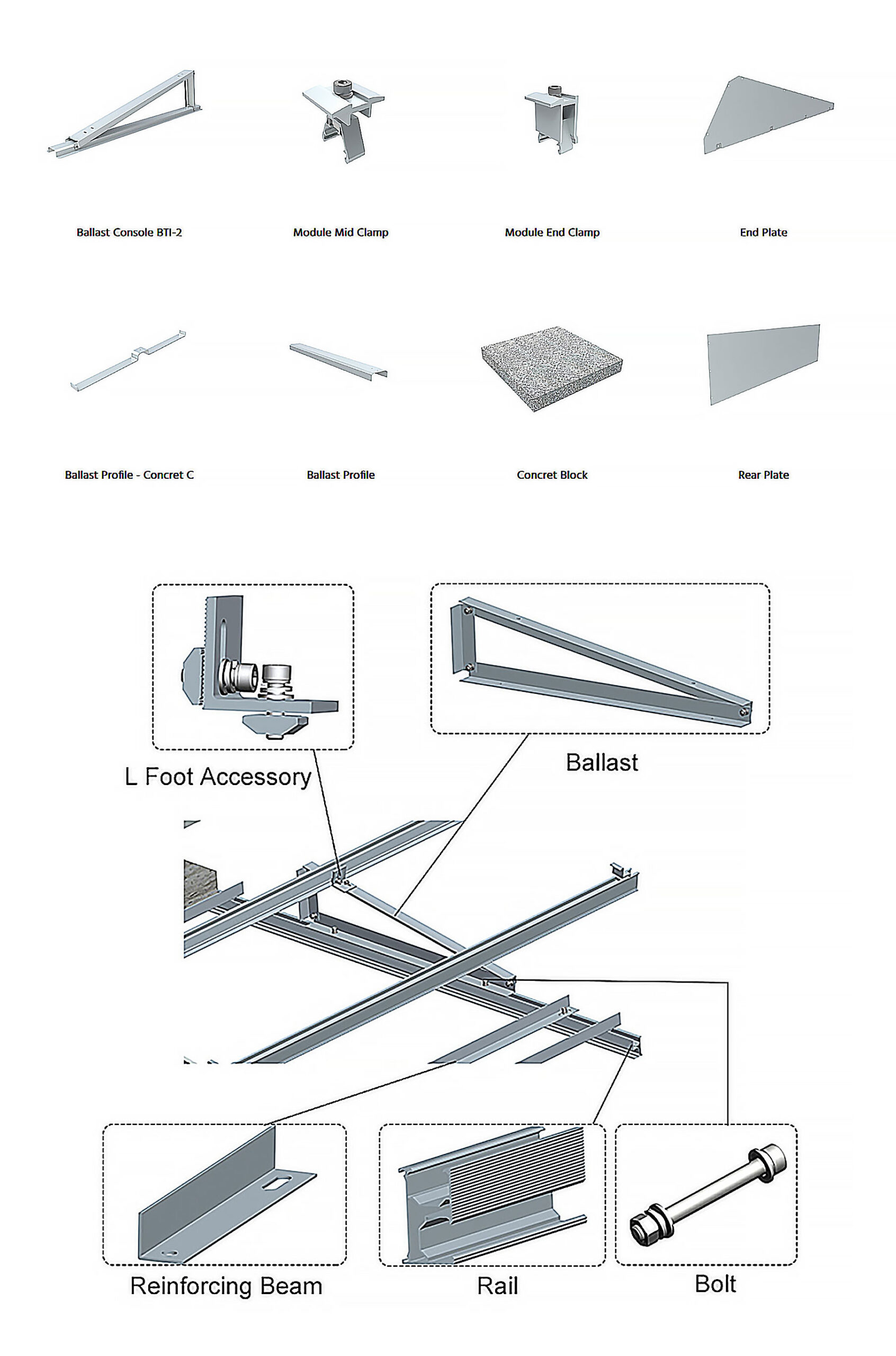 Ballast Console BTI-2

Module Mid Clamp

Module End Clamp

End Plate

Ballast Profile - Concret C

Ballast Profile

Concret Block

Rear Plate

L Foot Accessory

Ballast

Reinforcing Beam

Rail

Bolt