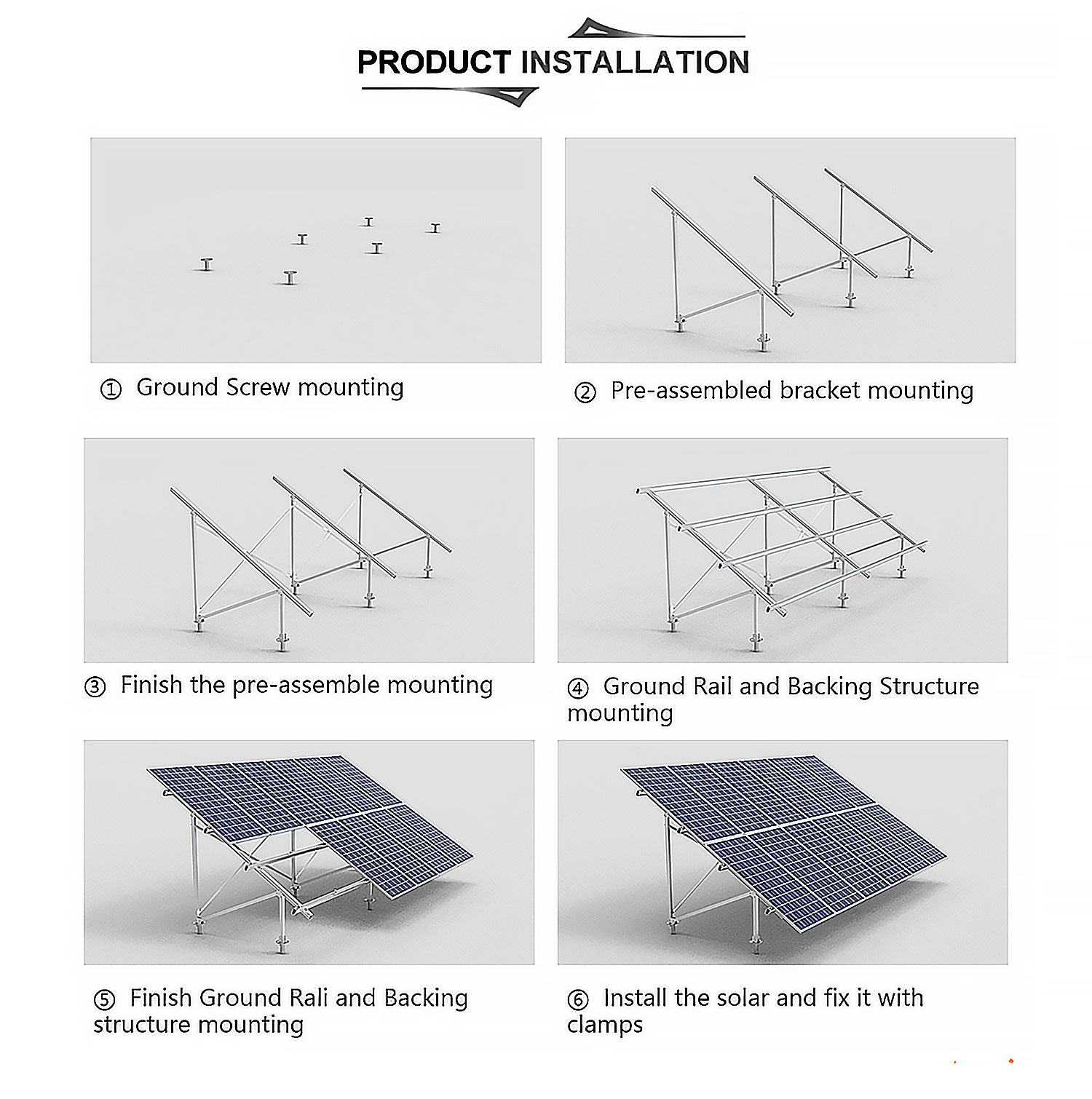 PRODUCT INSTALLATION

① Ground Screw mounting

② Pre-assembled bracket mounting

③ Finish the pre-assemble mounting

④ Ground Rail and Backing Structure mounting

⑤ Finish Ground Rali and Backing structure mounting

⑥ Install the solar and fix it with clamps