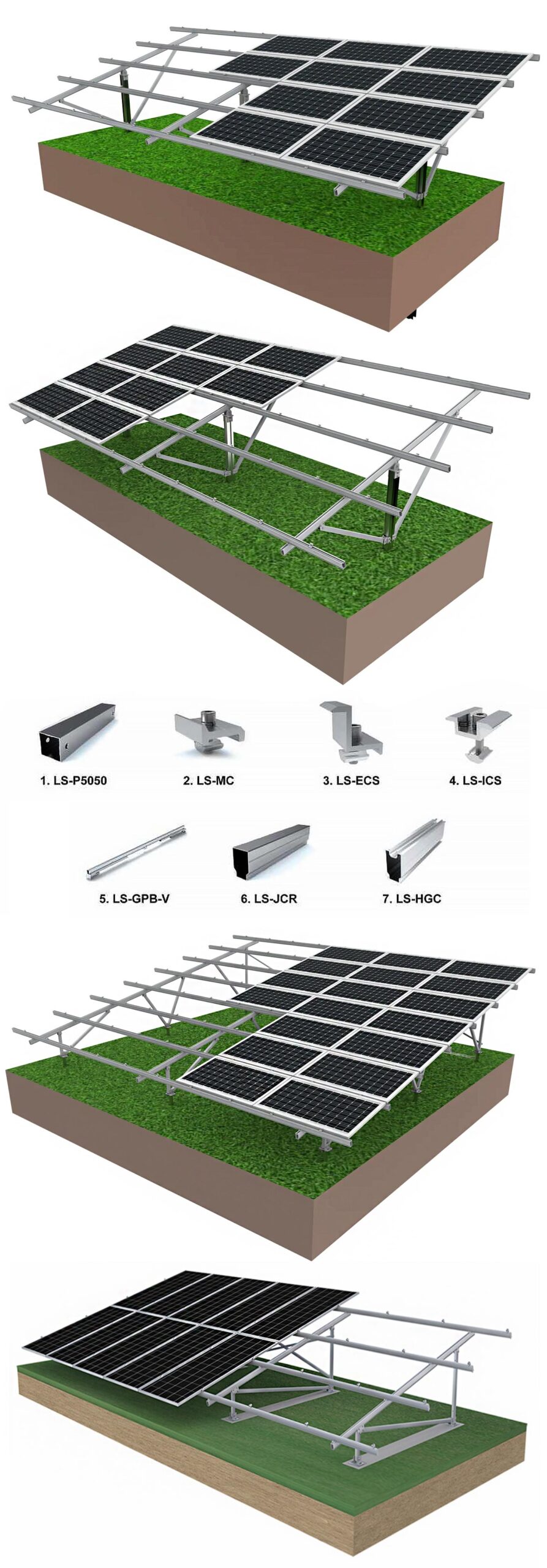 1. LS-P5050
2. LS-MC
3. LS-ECS
4. LS-ICS
5. LS-GPB-V
6. LS-JCR
7. LS-HGC