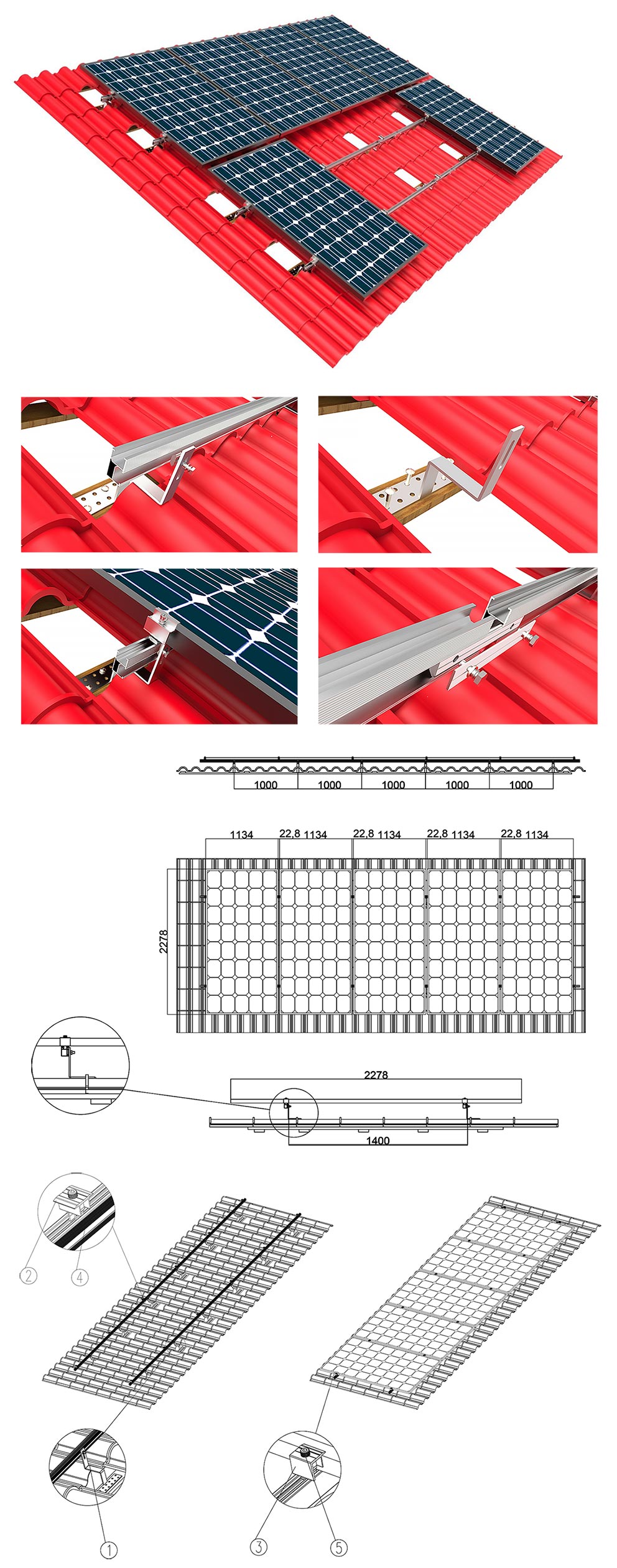 1000 1000 1000 1000 1000

1134 22,8 1134 22,8 1134 22,8 1134 22,8 1134

2278

2278

1400

2 4

1

3 5